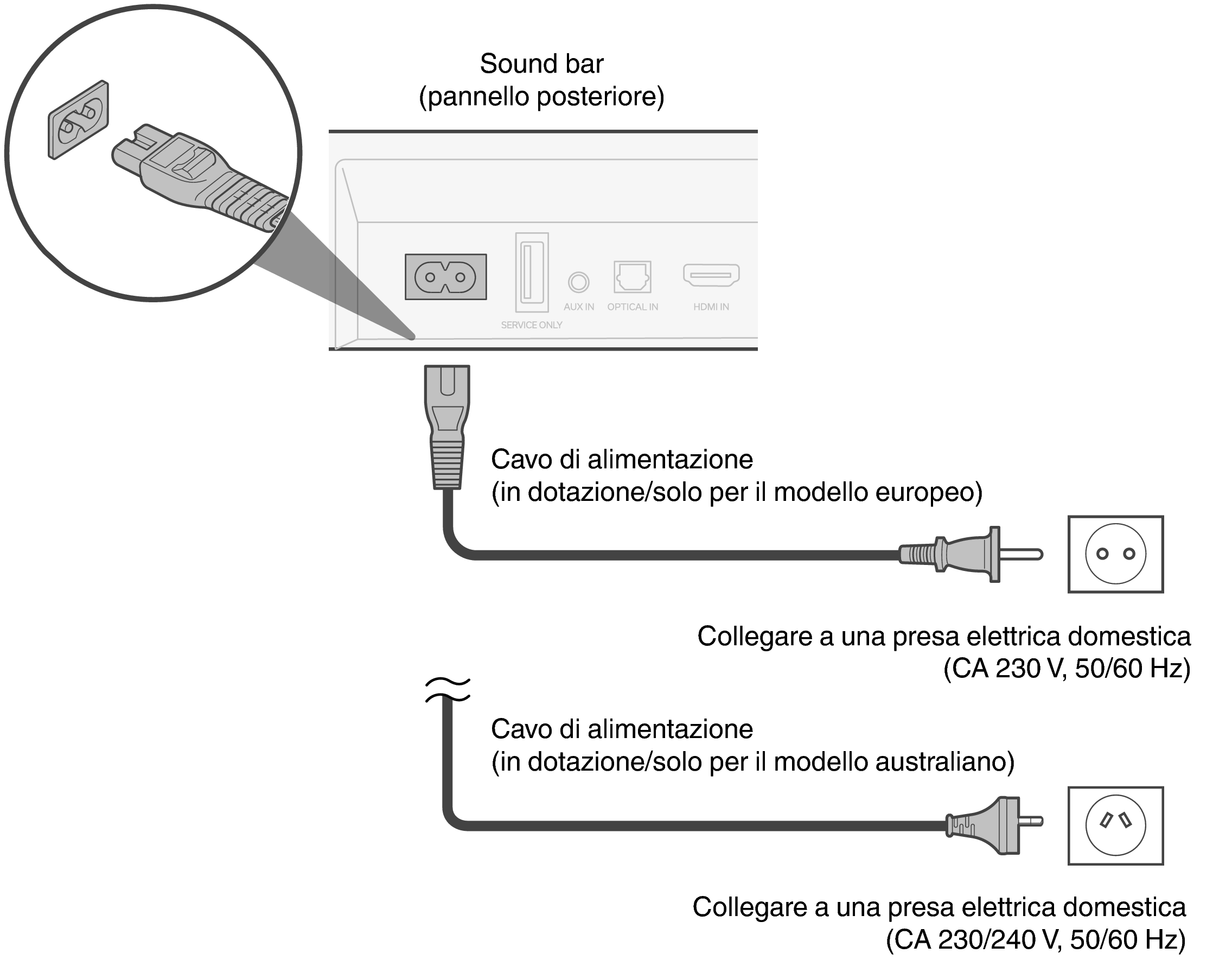 Sound bar
(pannello posteriore)

SERVICE ONLY

AUX IN

OPTICAL IN

HDMI IN

Cavo di alimentazione
(in dotazione/solo per il modello europeo)

Collegare a una presa elettrica domestica
(CA 230 V, 50/60 Hz)

Cavo di alimentazione
(in dotazione/solo per il modello australiano)

Collegare a una presa elettrica domestica
(CA 230/240 V, 50/60 Hz)